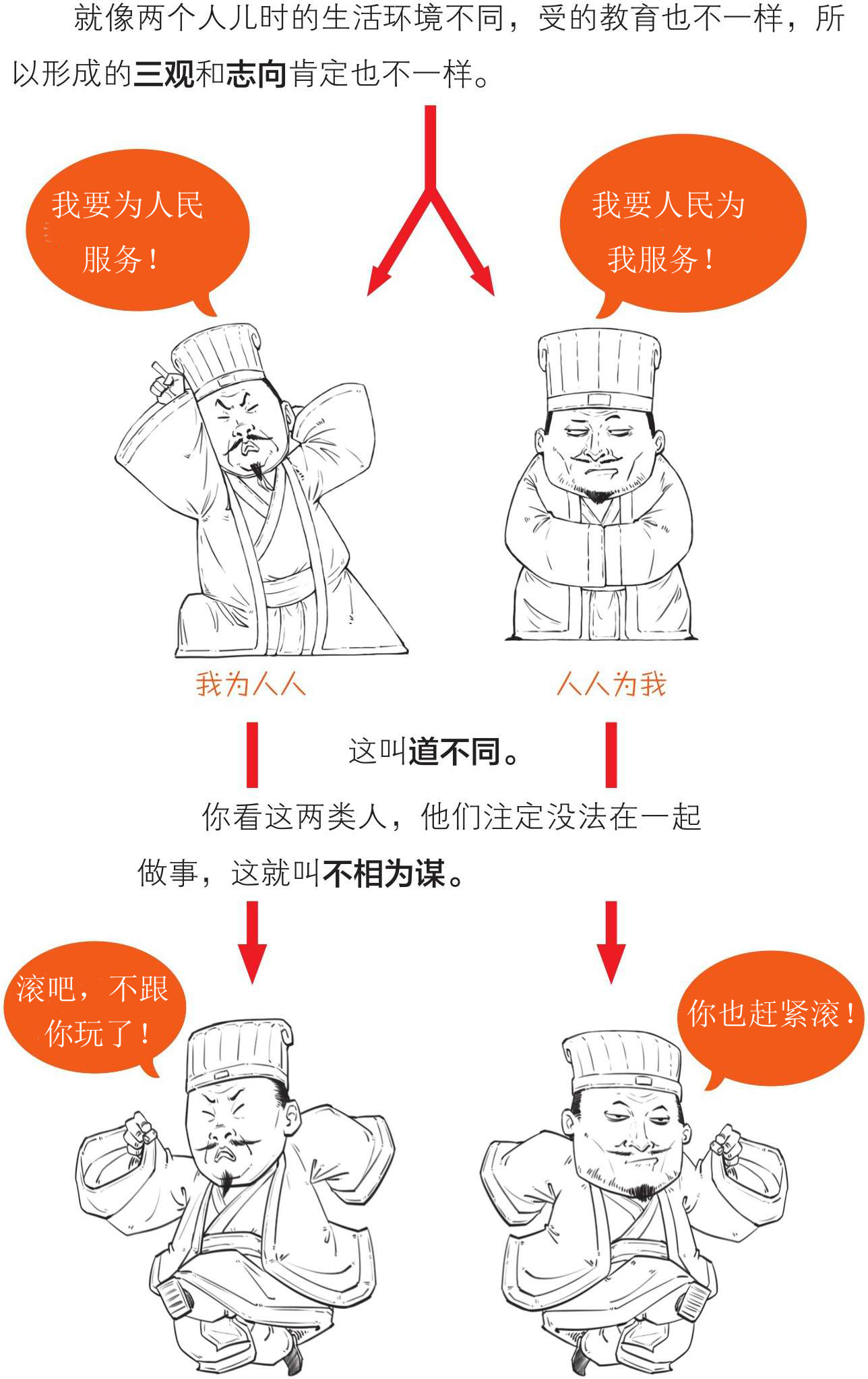 就像两个人儿时的生活环境不同，受的教育也不一样，所以形成的三观和志向肯定也不一样。

我要为人民服务！

我要人民为我服务！

我为人人

人人为我

这叫道不同。

你看这两类人，他们注定没法在一起做事，这就叫不相为谋。

滚吧，不跟你玩了！

你也赶紧滚！