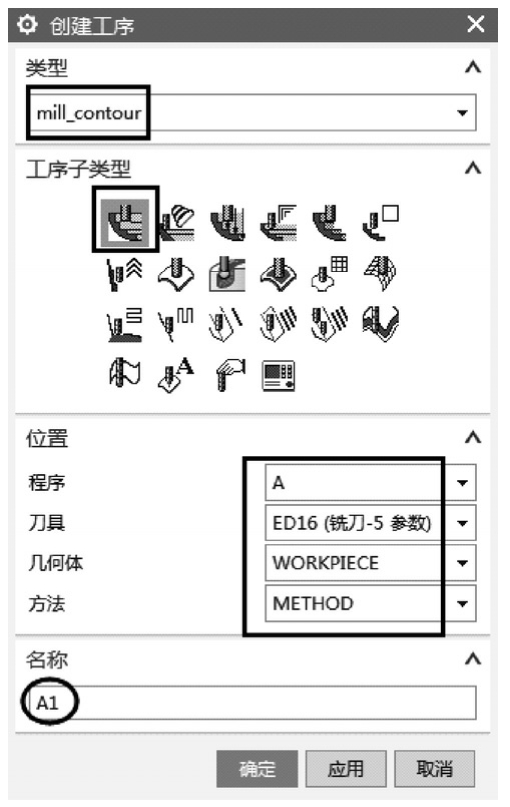 创建工序

类型

mill_contour

工序子类型

位置

程序 A

刀具 ED16 (铣刀-5 参数)

几何体 WORKPIECE

方法 METHOD

名称

A1

确定 应用 取消